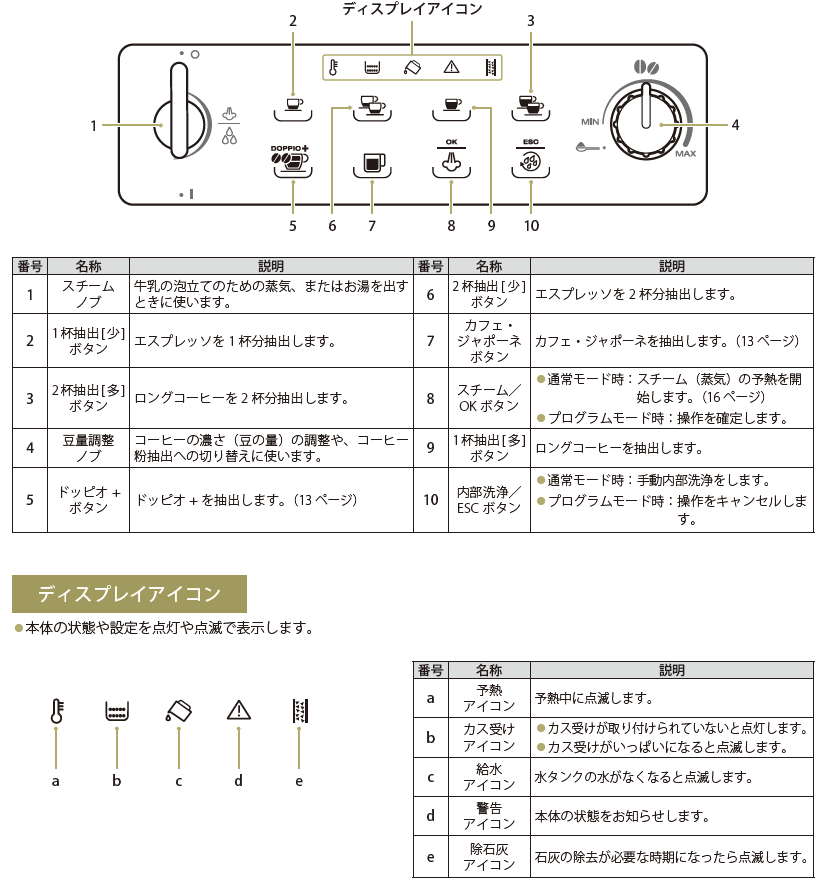 ディスプレイアイコン

2 3 1 4 MIN MAX DOPPIO+ OK ESC 5 6 7 8 9 10

| 番号 | 名称 | 説明 | 番号 | 名称 | 説明 |
|---|---|---|---|---|---|
| 1 | スチームノブ | 牛乳の泡立てのための蒸気、またはお湯を出すときに使います。 | 6 | 2杯抽出[少]ボタン | エスプレッソを2杯分抽出します。 |
| 2 | 1杯抽出[少]ボタン | エスプレッソを1杯分抽出します。 | 7 | カフェ・ジャポーネボタン | カフェ・ジャポーネを抽出します。（13ページ） |
| 3 | 2杯抽出[多]ボタン | ロングコーヒーを2杯分抽出します。 | 8 | スチーム／OKボタン | ●通常モード時：スチーム（蒸気）の予熱を開始します。（16ページ） ●プログラムモード時：操作を確定します。 |
| 4 | 豆量調整ノブ | コーヒーの濃さ（豆の量）の調整や、コーヒー粉抽出への切り替えに使います。 | 9 | 1杯抽出[多]ボタン | ロングコーヒーを抽出します。 |
| 5 | ドッピオ＋ボタン | ドッピオ＋を抽出します。（13ページ） | 10 | 内部洗浄／ESCボタン | ●通常モード時：手動内部洗浄をします。 ●プログラムモード時：操作をキャンセルします。 |

ディスプレイアイコン

●本体の状態や設定を点灯や点滅で表示します。

a b c d e

| 番号 | 名称 | 説明 |
|---|---|---|
| a | 予熱アイコン | 予熱中に点滅します。 |
| b | カス受けアイコン | ●カス受けが取り付けられていないと点灯します。 ●カス受けがいっぱいになると点滅します。 |
| c | 給水アイコン | 水タンクの水がなくなると点滅します。 |
| d | 警告アイコン | 本体の状態をお知らせします。 |
| e | 除石灰アイコン | 石灰の除去が必要な時期になったら点滅します。 |